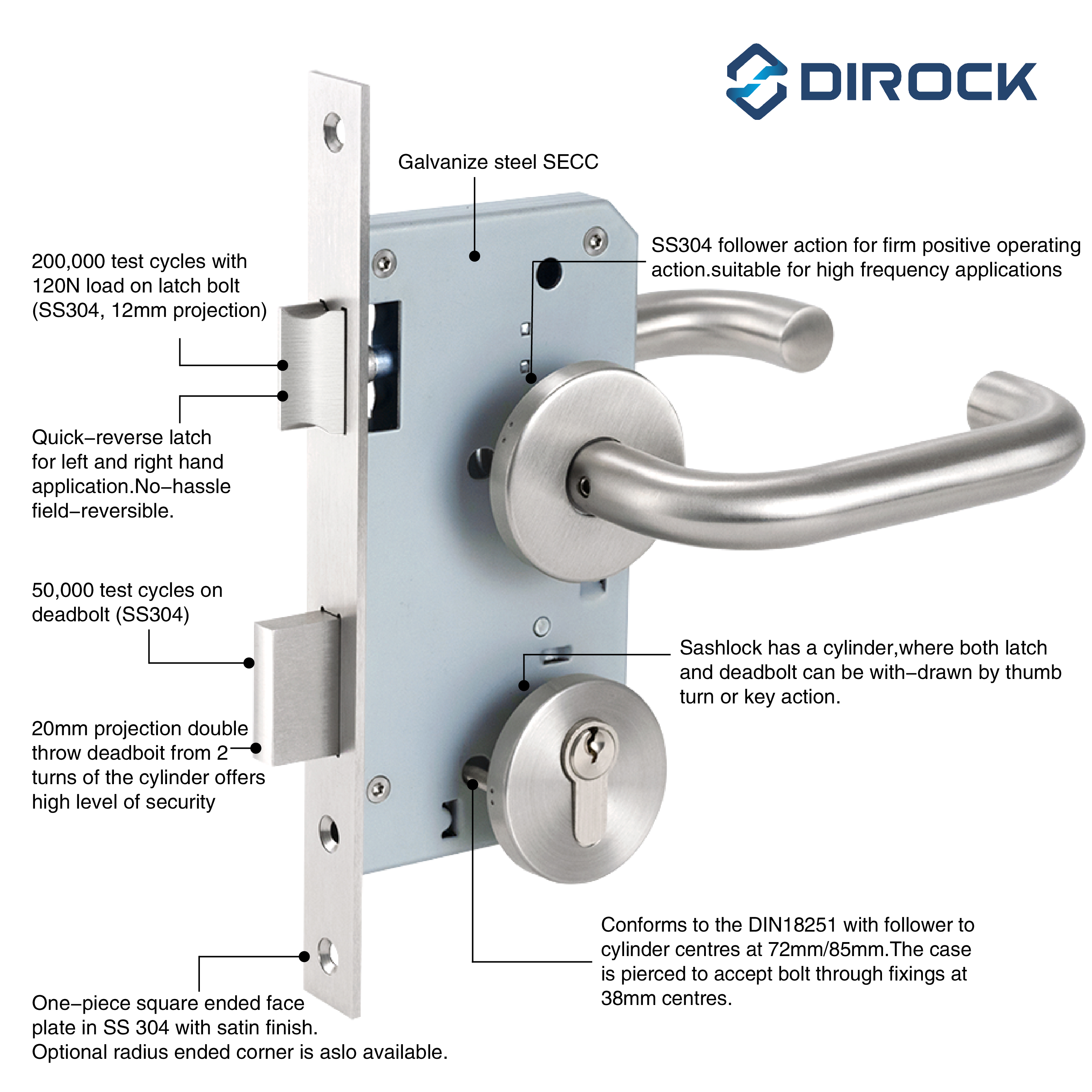 DIROCK

Galvanize steel SECC

200,000 test cycles with 120N load on latch bolt (SS304, 12mm projection)

SS304 follower action for firm positive operating action.suitable for high frequency applications

Quick–reverse latch for left and right hand application.No–hassle field–reversible.

50,000 test cycles on deadbolt (SS304)

Sashlock has a cylinder,where both latch and deadbolt can be with–drawn by thumb turn or key action.

20mm projection double throw deadboit from 2 turns of the cylinder offers high level of security

Conforms to the DIN18251 with follower to cylinder centres at 72mm/85mm.The case is pierced to accept bolt through fixings at 38mm centres.

One–piece square ended face plate in SS 304 with satin finish. Optional radius ended corner is aslo available.